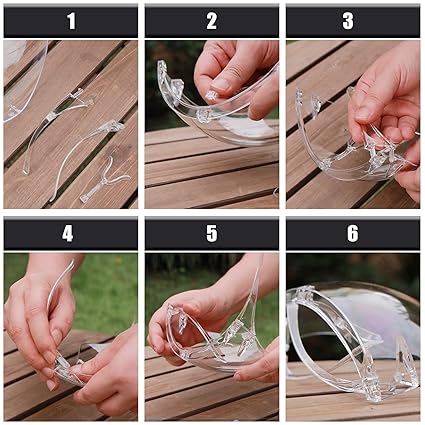 1

2

3

4

5

6