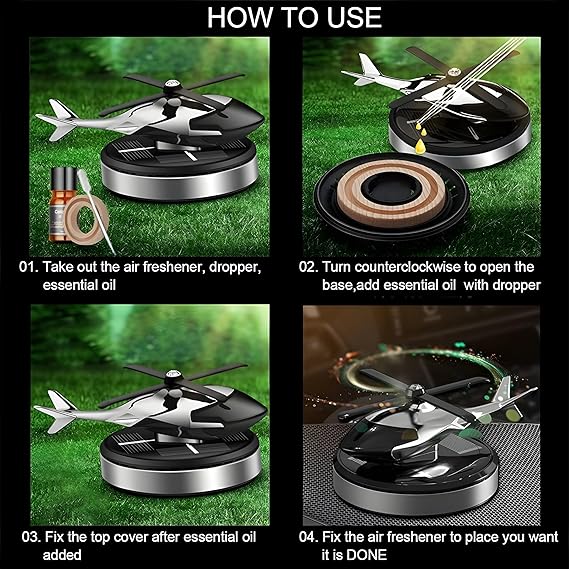 HOW TO USE

01. Take out the air freshener, dropper, essential oil

02. Turn counterclockwise to open the base,add essential oil with dropper

03. Fix the top cover after essential oil added

04. Fix the air freshener to place you want it is DONE