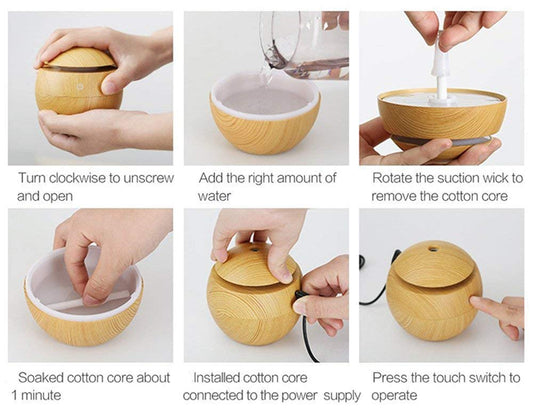 Turn clockwise to unscrew and open

Add the right amount of water

Rotate the suction wick to remove the cotton core

Soaked cotton core about 1 minute

Installed cotton core connected to the power supply

Press the touch switch to operate