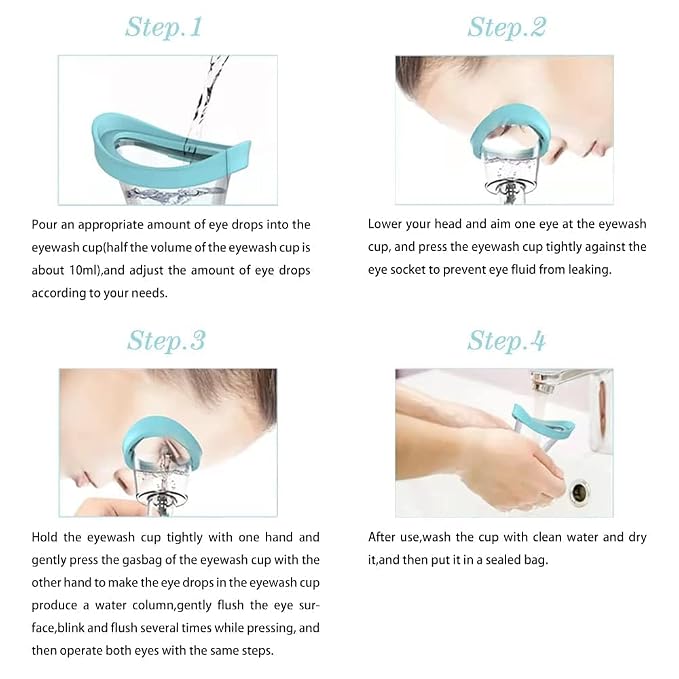 Step.1

Pour an appropriate amount of eye drops into the eyewash cup(half the volume of the eyewash cup is about 10ml),and adjust the amount of eye drops according to your needs.

Step.2

Lower your head and aim one eye at the eyewash cup, and press the eyewash cup tightly against the eye socket to prevent eye fluid from leaking.

Step.3

Hold the eyewash cup tightly with one hand and gently press the gasbag of the eyewash cup with the other hand to make the eye drops in the eyewash cup produce a water column,gently flush the eye surface,blink and flush several times while pressing, and then operate both eyes with the same steps.

Step.4

After use,wash the cup with clean water and dry it,and then put it in a sealed bag.