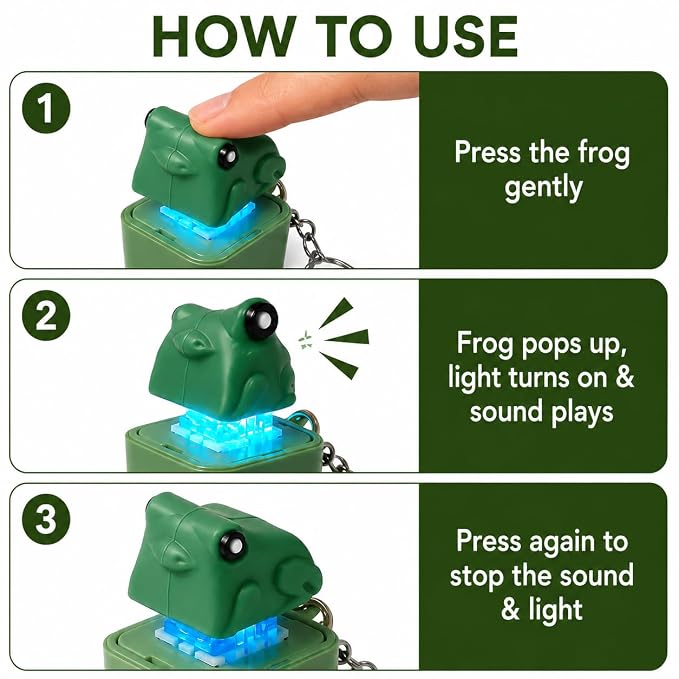 HOW TO USE

1

Press the frog gently

2

Frog pops up, light turns on & sound plays

3

Press again to stop the sound & light