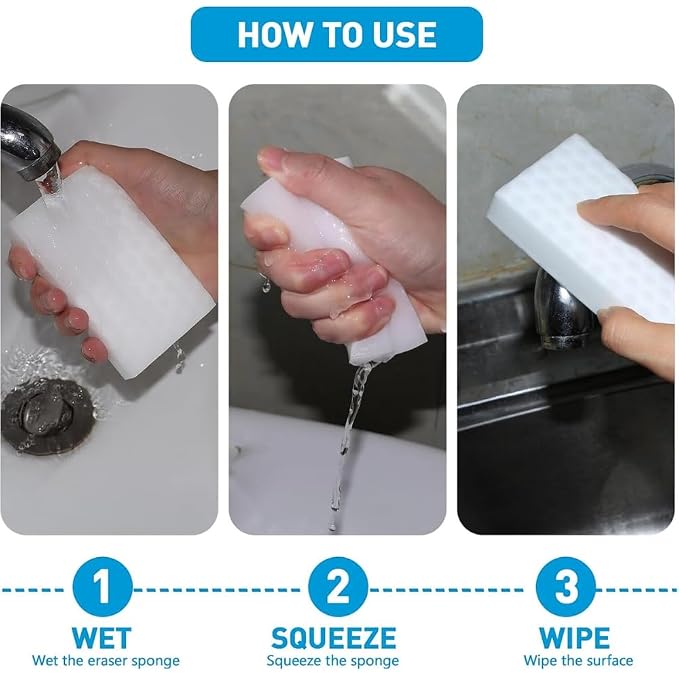 HOW TO USE

1
WET
Wet the eraser sponge

2
SQUEEZE
Squeeze the sponge

3
WIPE
Wipe the surface