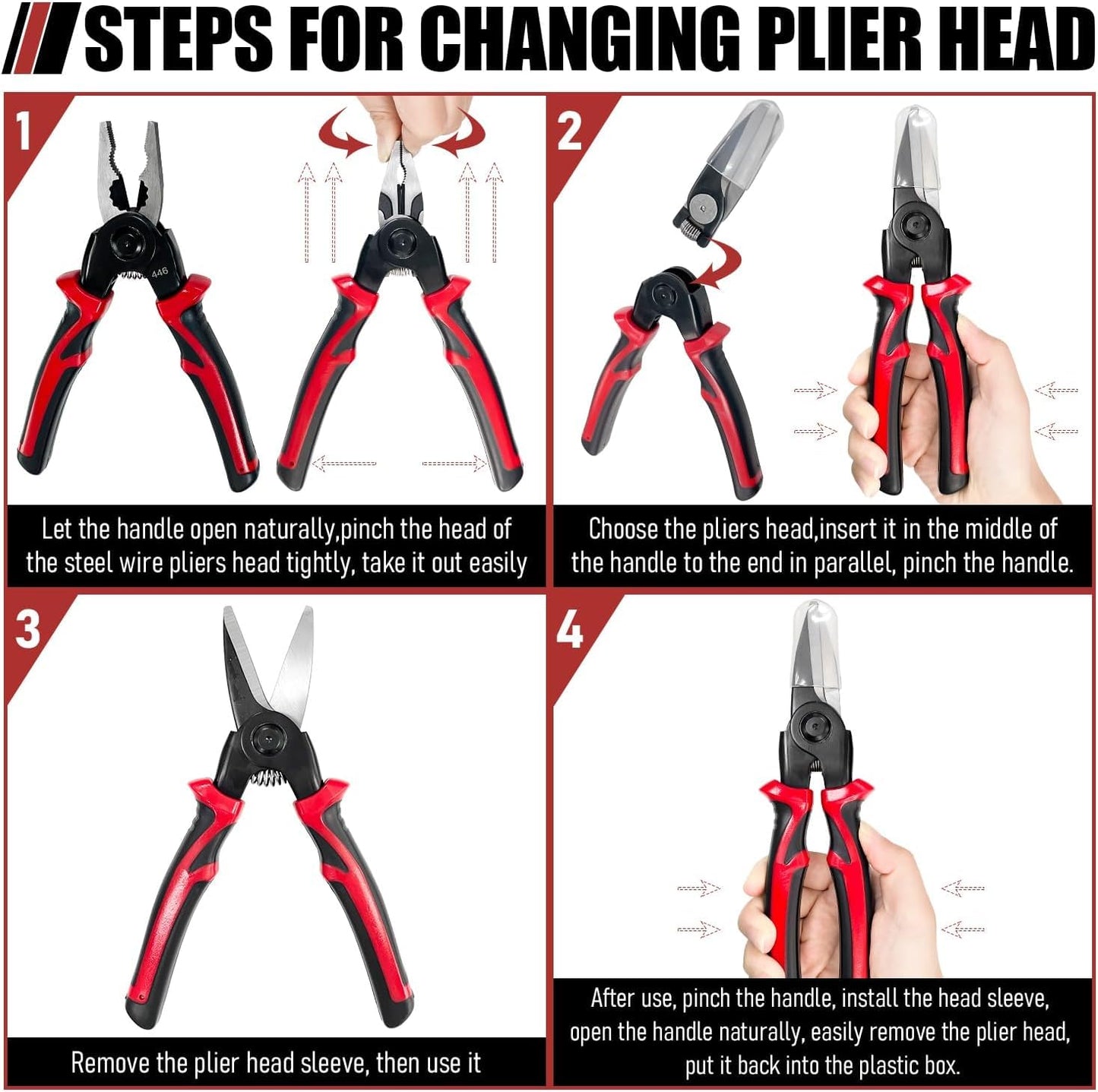 STEPS FOR CHANGING PLIER HEAD

1

446

Let the handle open naturally,pinch the head of the steel wire pliers head tightly, take it out easily

2

Choose the pliers head,insert it in the middle of the handle to the end in parallel, pinch the handle.

3

Remove the plier head sleeve, then use it

4

After use, pinch the handle, install the head sleeve, open the handle naturally, easily remove the plier head, put it back into the plastic box.