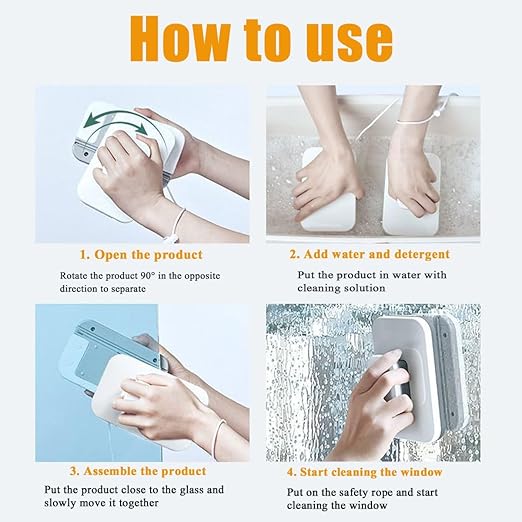 How to use

1. Open the product

Rotate the product 90° in the opposite direction to separate

2. Add water and detergent

Put the product in water with cleaning solution

3. Assemble the product

Put the product close to the glass and slowly move it together

4. Start cleaning the window

Put on the safety rope and start cleaning the window