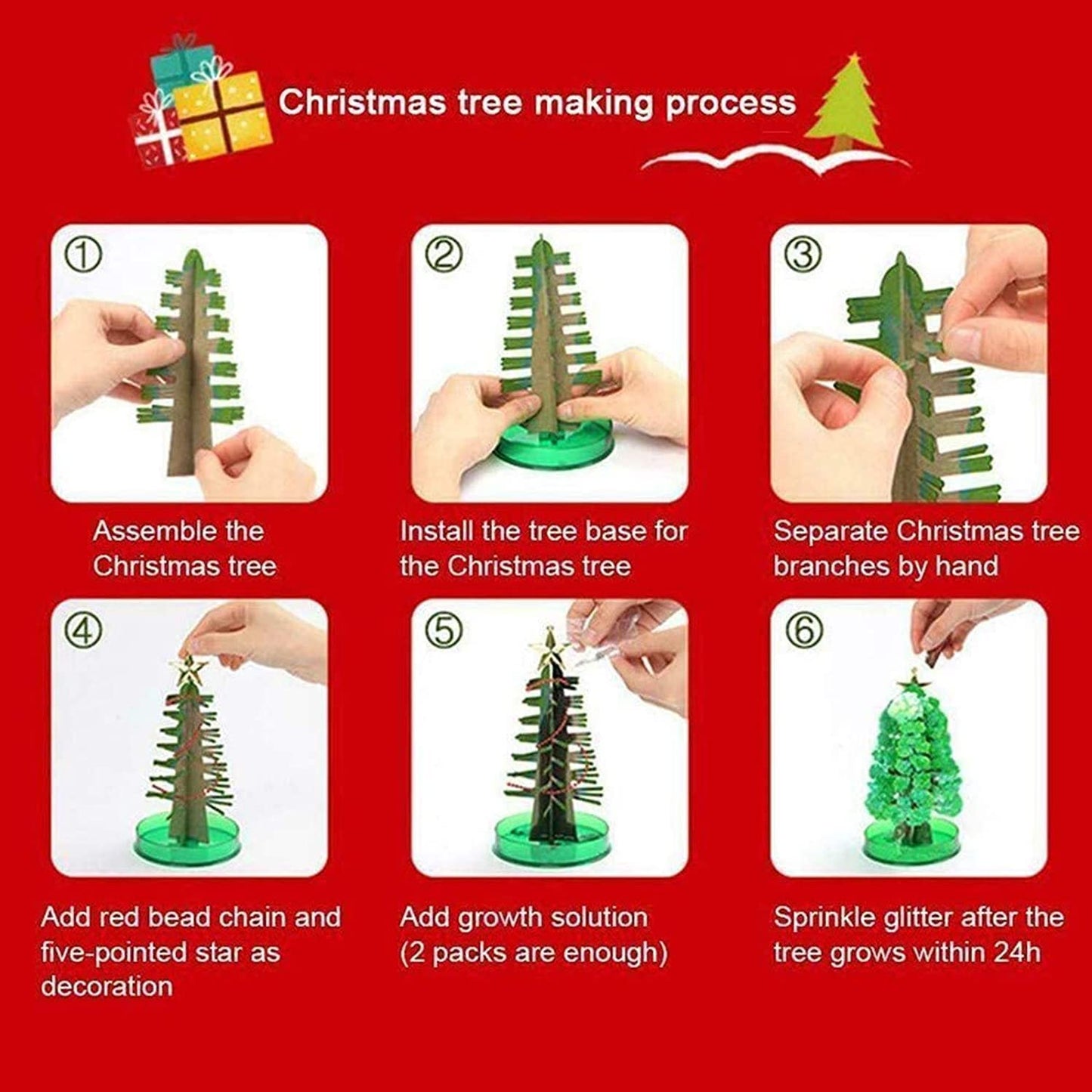 Christmas tree making process

①

Assemble the Christmas tree

②

Install the tree base for the Christmas tree

③

Separate Christmas tree branches by hand

④

Add red bead chain and five-pointed star as decoration

⑤

Add growth solution (2 packs are enough)

⑥

Sprinkle glitter after the tree grows within 24h